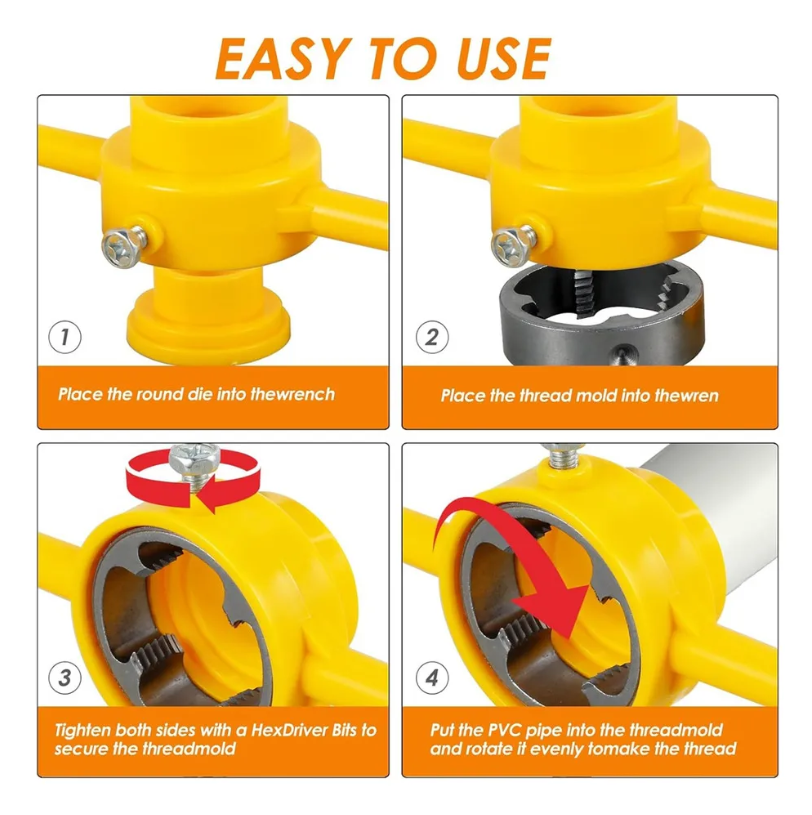 EASY TO USE

1

Place the round die into thewrench

2

Place the thread mold into thewren

3

Tighten both sides with a HexDriver Bits to secure the threadmold

4

Put the PVC pipe into the threadmold and rotate it evenly tomake the thread